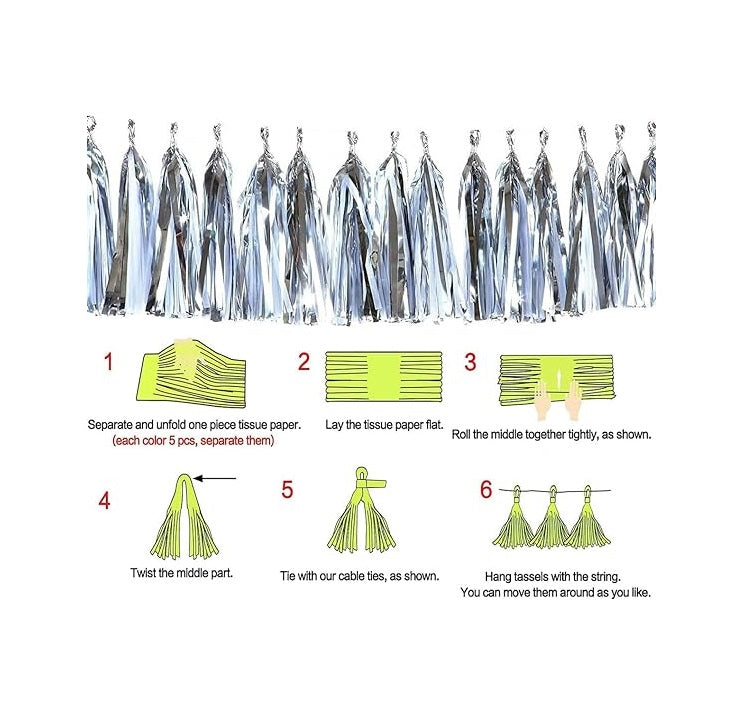 1
Separate and unfold one piece tissue paper.
(each color 5 pcs, separate them)

2
Lay the tissue paper flat.

3
Roll the middle together tightly, as shown.

4
Twist the middle part.

5
Tie with our cable ties, as shown.

6
Hang tassels with the string.
You can move them around as you like.