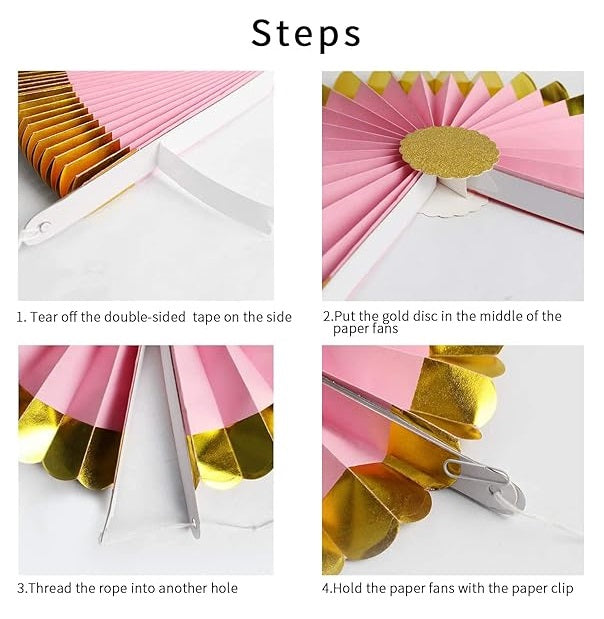 Steps

1. Tear off the double-sided tape on the side

2.Put the gold disc in the middle of the paper fans

3.Thread the rope into another hole

4.Hold the paper fans with the paper clip