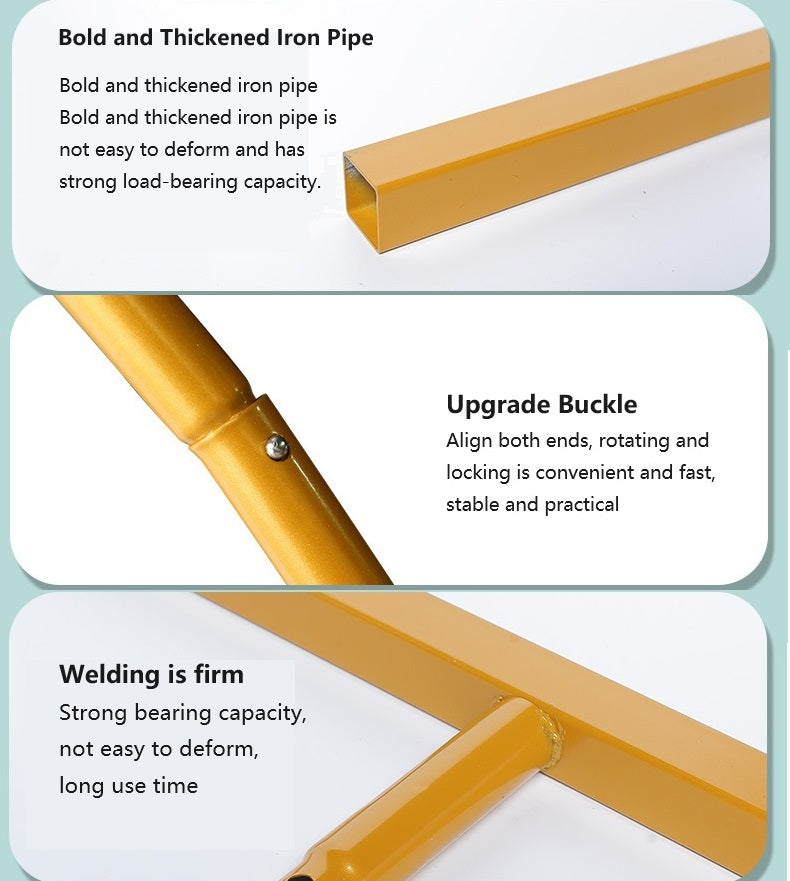 Bold and Thickened Iron Pipe

Bold and thickened iron pipe
Bold and thickened iron pipe is not easy to deform and has strong load-bearing capacity.

Upgrade Buckle

Align both ends, rotating and locking is convenient and fast, stable and practical

Welding is firm

Strong bearing capacity, not easy to deform, long use time