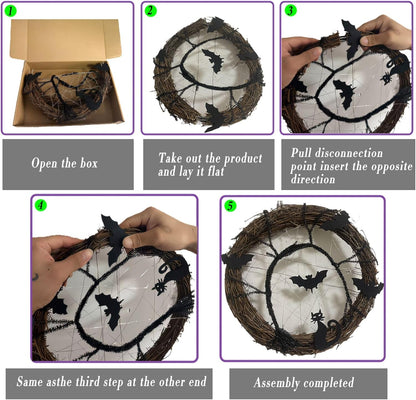 1

Open the box

2

Take out the product and lay it flat

3

Pull disconnection point insert the opposite direction

4

Same asthe third step at the other end

5

Assembly completed