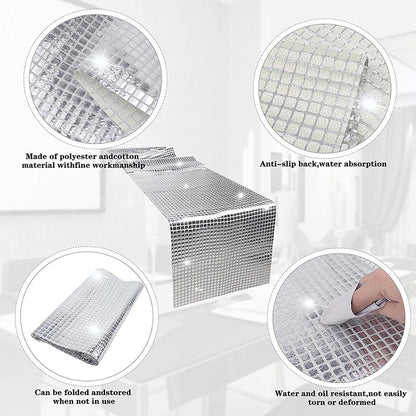 Made of polyester andcotton material withfine workmanship

Anti-slip back,water absorption

Can be folded andstored when not in use

Water and oil resistant,not easily torn or deformed