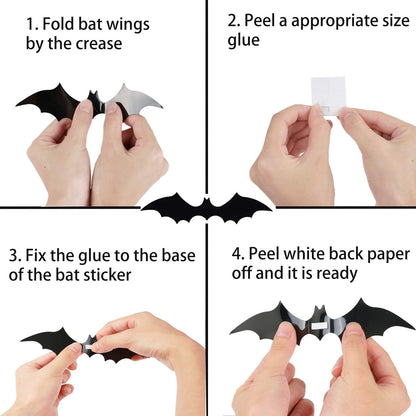 1. Fold bat wings by the crease

2. Peel a appropriate size glue

3. Fix the glue to the base of the bat sticker

4. Peel white back paper off and it is ready