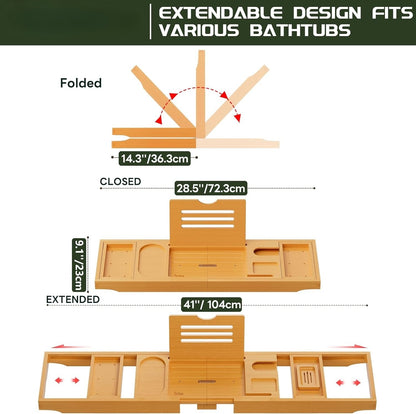 EXTENDABLE DESIGN FITS VARIOUS BATHTUBS

Folded

14.3''/36.3cm

CLOSED

28.5''/72.3cm

9.1''/23cm

EXTENDED

41''/ 104cm