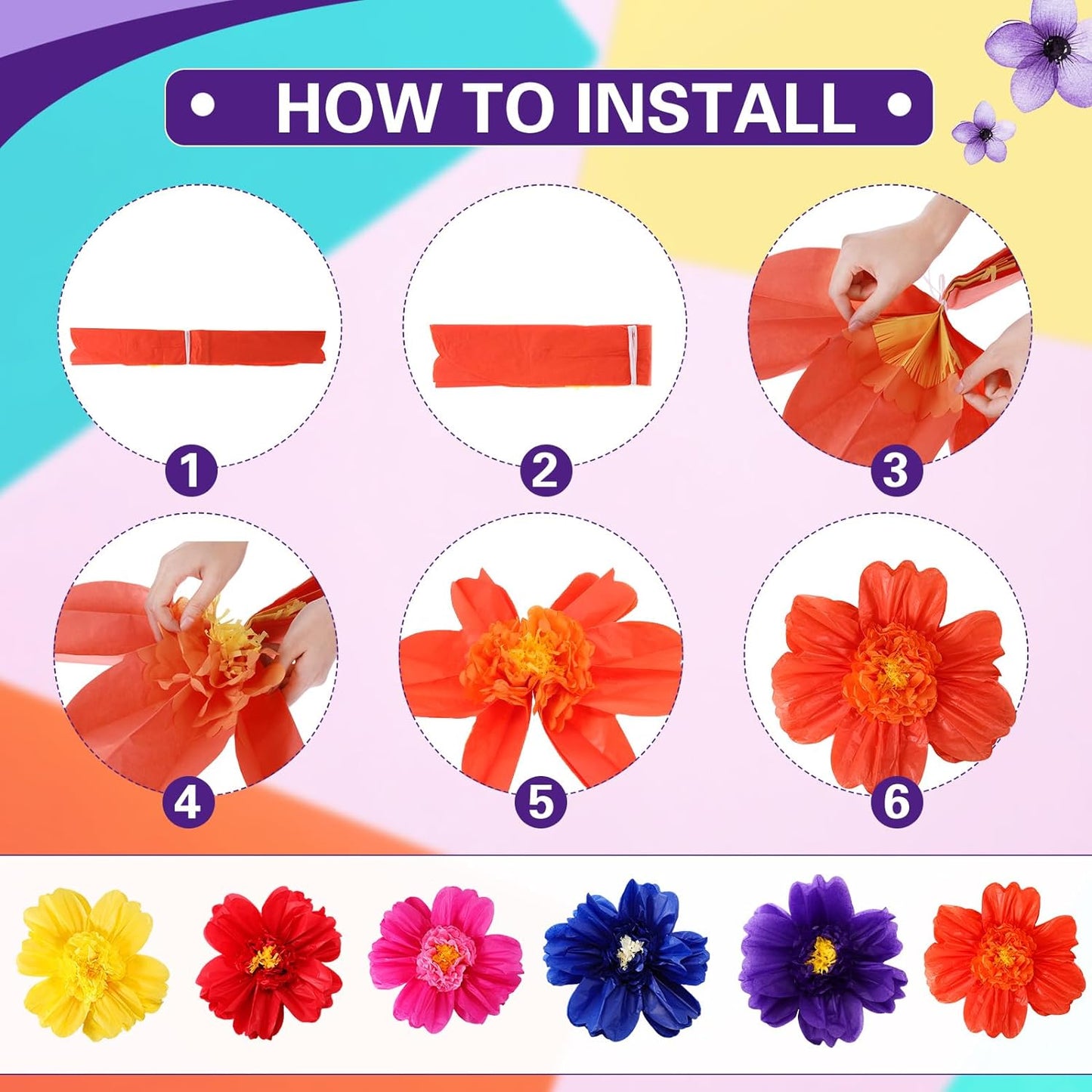 • HOW TO INSTALL •

1

2

3

4

5

6