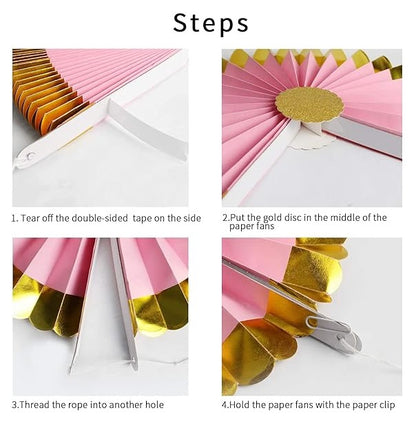 Steps

1. Tear off the double-sided tape on the side

2.Put the gold disc in the middle of the paper fans

3.Thread the rope into another hole

4.Hold the paper fans with the paper clip