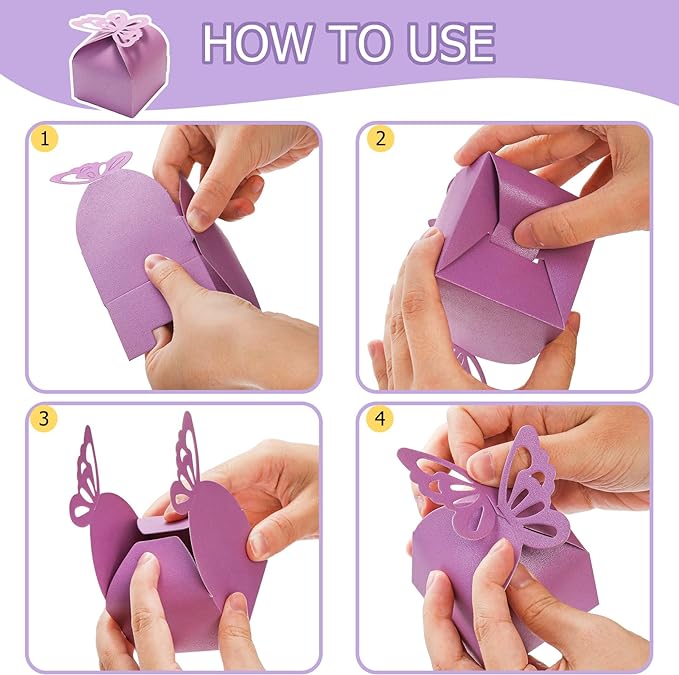 HOW TO USE

1

2

3

4