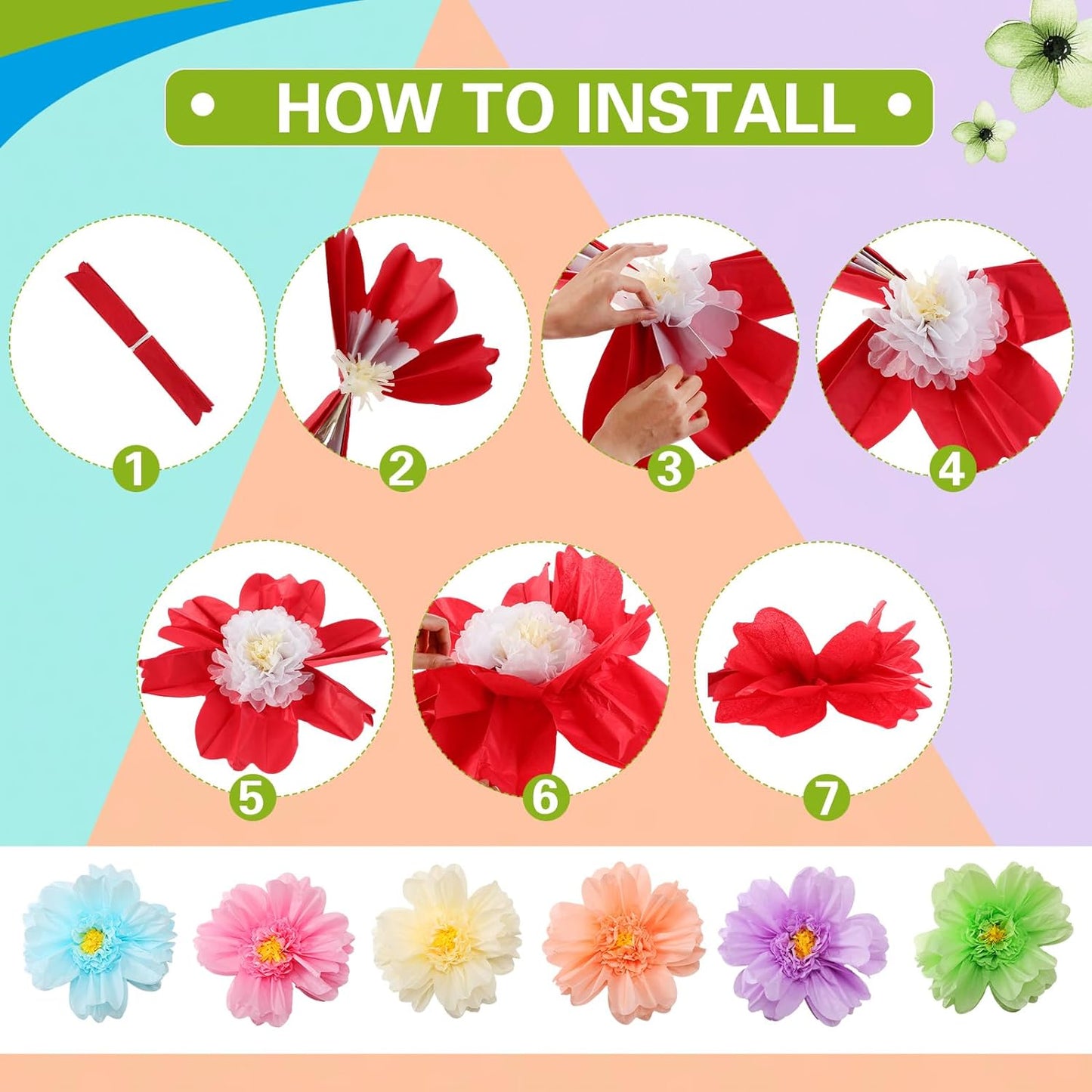 • HOW TO INSTALL •

1

2

3

4

5

6

7