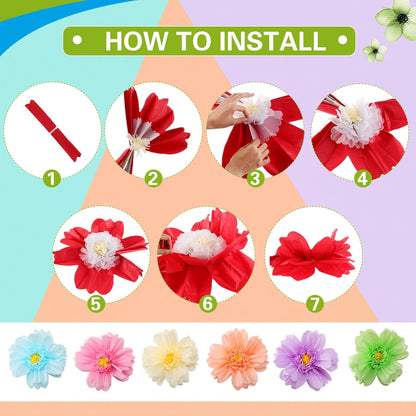 HOW TO INSTALL

1

2

3

4

5

6

7