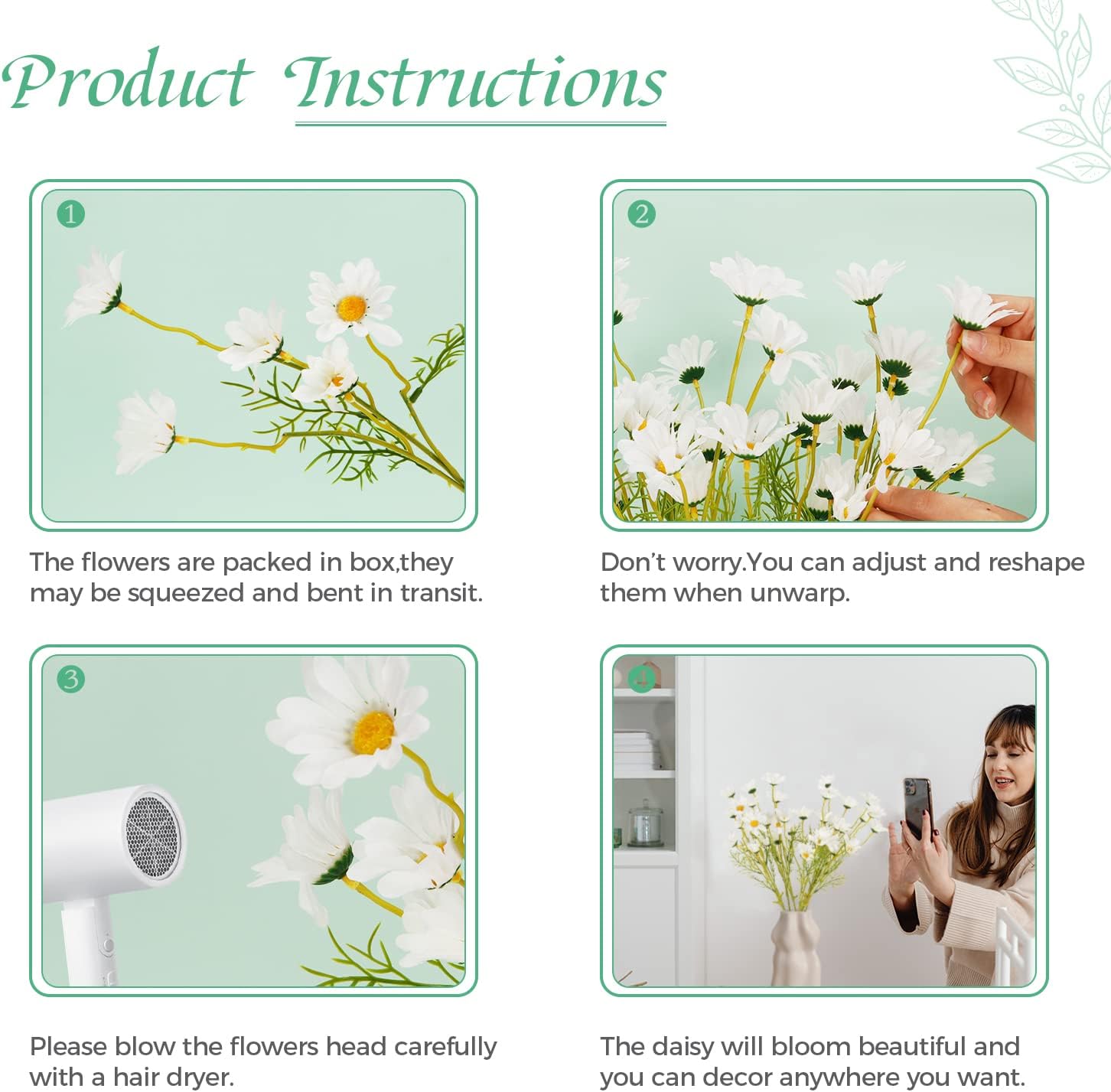 Product Instructions

1

The flowers are packed in box,they may be squeezed and bent in transit.

2

Don't worry.You can adjust and reshape them when unwarp.

3

Please blow the flowers head carefully with a hair dryer.

4

The daisy will bloom beautiful and you can decor anywhere you want.