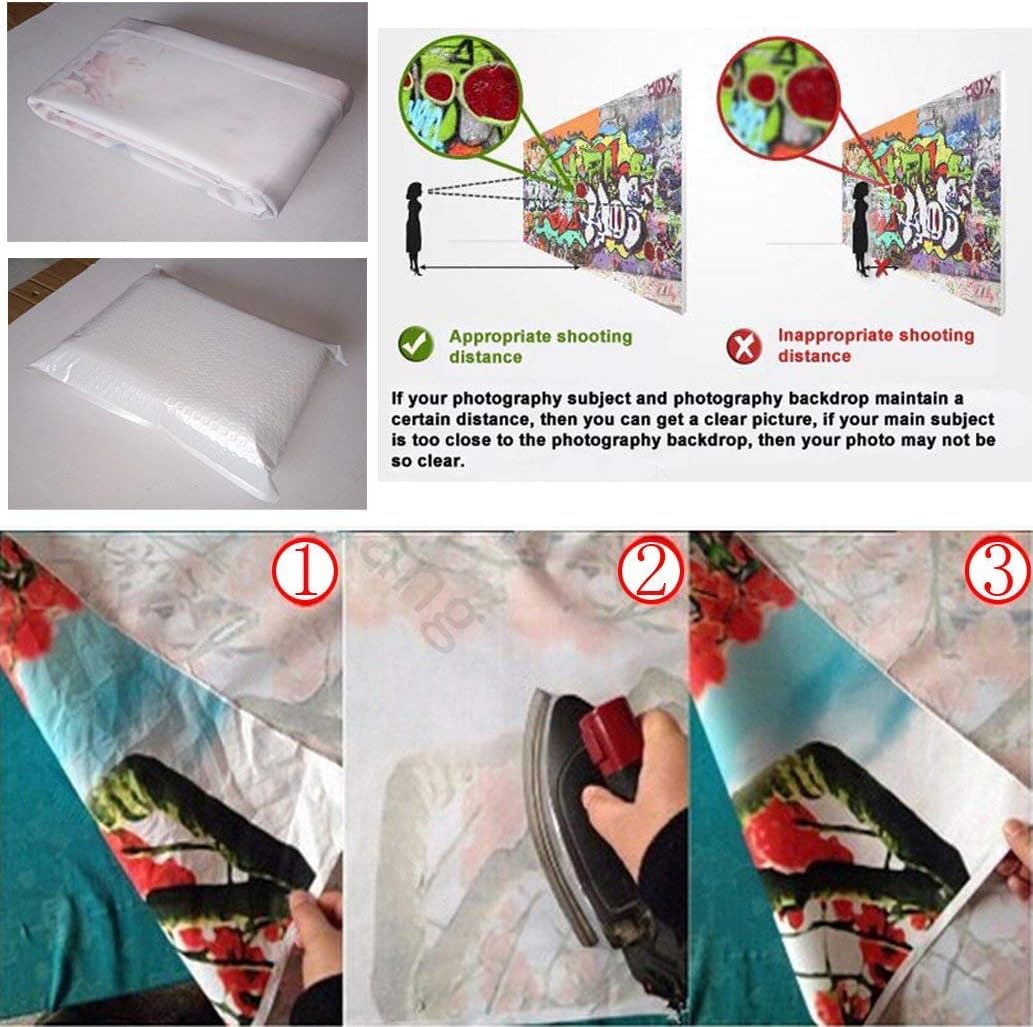 Appropriate shooting distance

Inappropriate shooting distance

If your photography subject and photography backdrop maintain a certain distance, then you can get a clear picture, if your main subject is too close to the photography backdrop, then your photo may not be so clear.

①

②

③