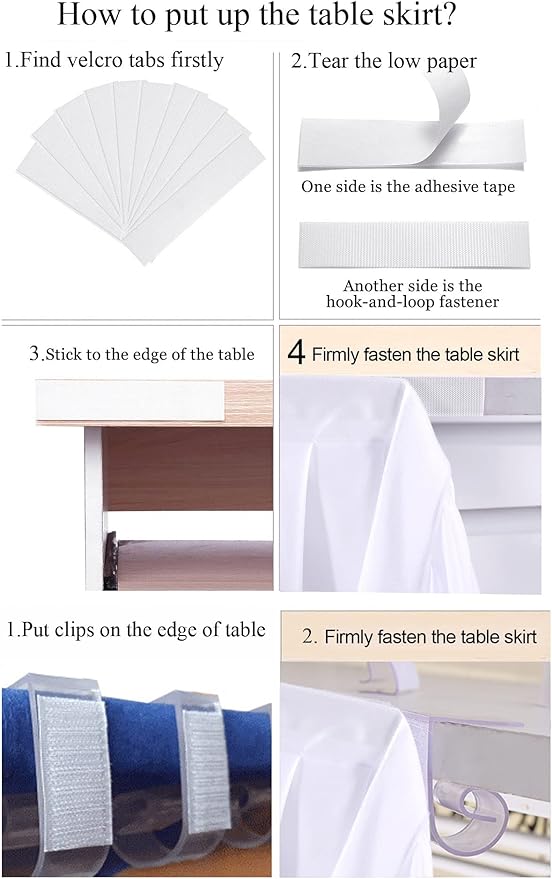 How to put up the table skirt?

1.Find velcro tabs firstly

2.Tear the low paper

One side is the adhesive tape

Another side is the hook-and-loop fastener

3.Stick to the edge of the table

4 Firmly fasten the table skirt

1.Put clips on the edge of table

2. Firmly fasten the table skirt