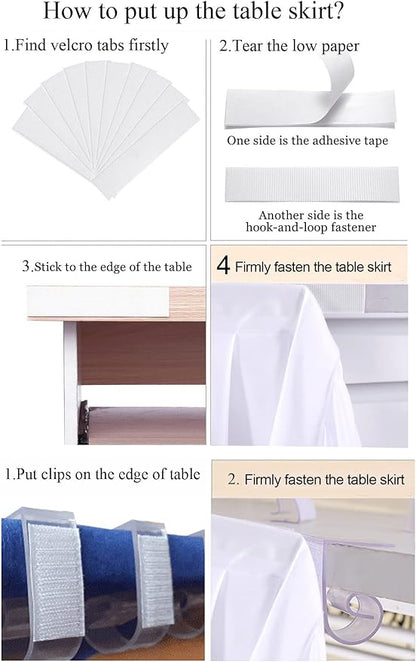 How to put up the table skirt?

1.Find velcro tabs firstly

2.Tear the low paper

One side is the adhesive tape

Another side is the hook-and-loop fastener

3.Stick to the edge of the table

4 Firmly fasten the table skirt

1.Put clips on the edge of table

2. Firmly fasten the table skirt