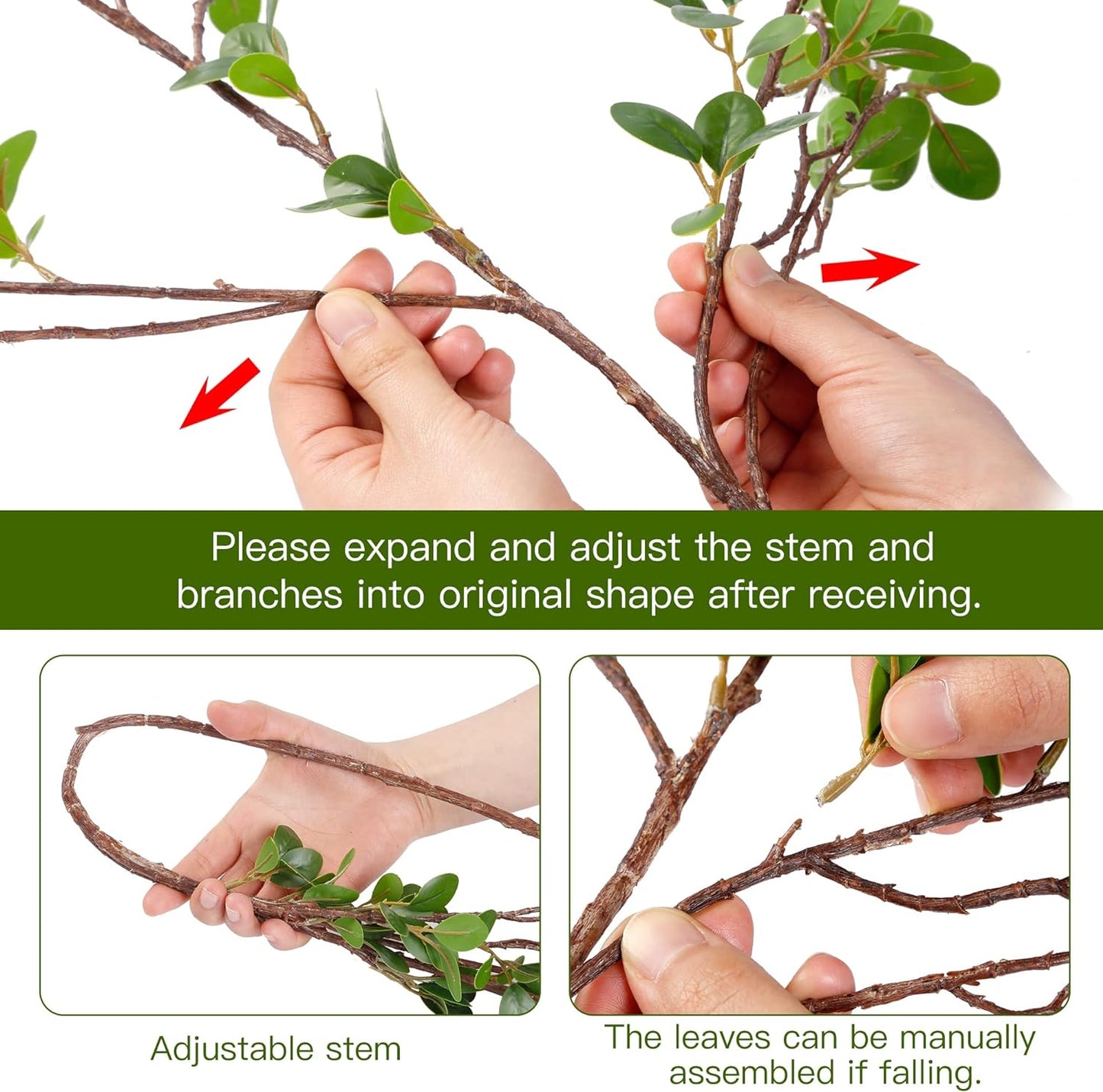 Please expand and adjust the stem and branches into original shape after receiving.

Adjustable stem

The leaves can be manually assembled if falling.