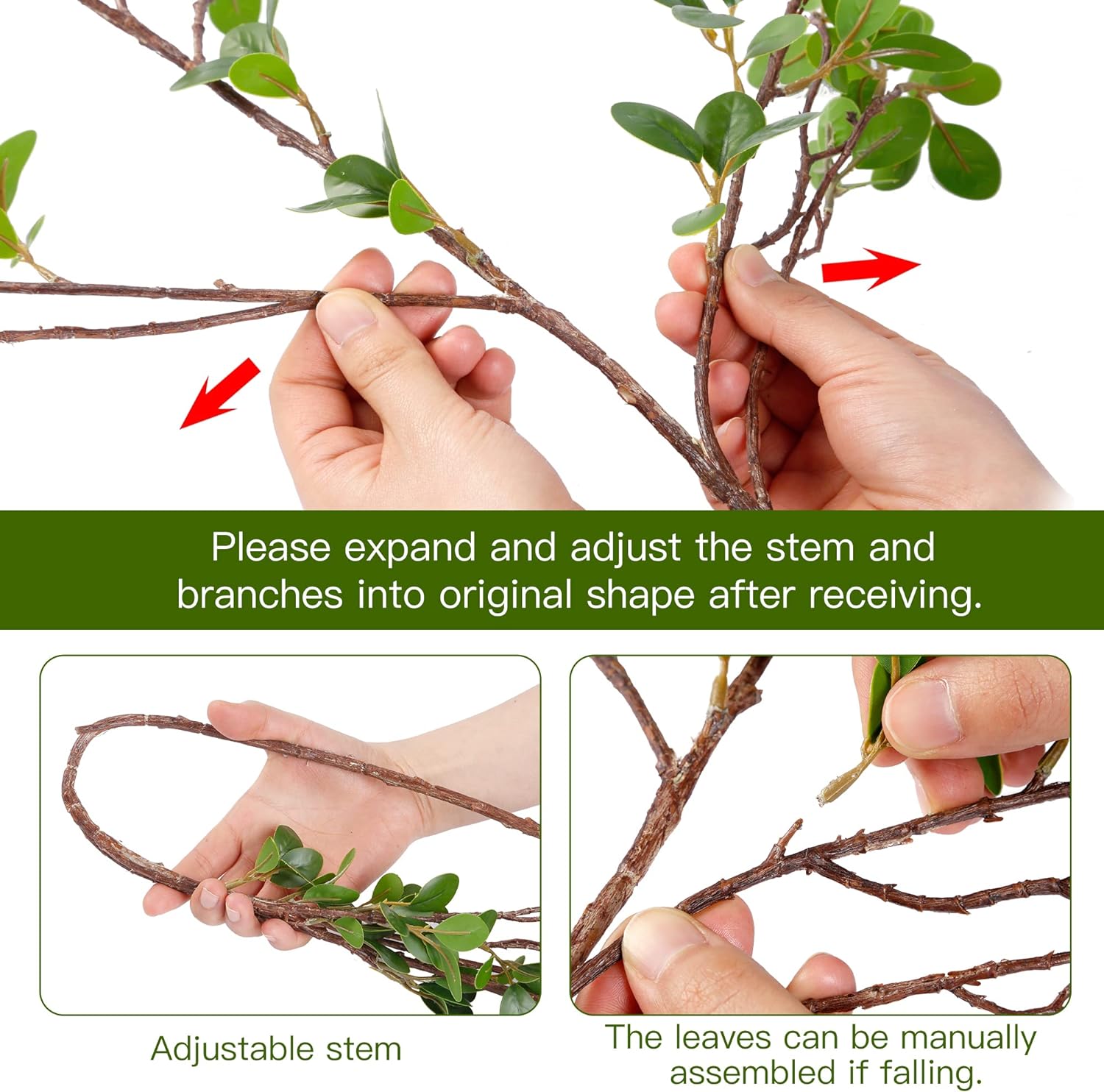 Please expand and adjust the stem and branches into original shape after receiving.

Adjustable stem

The leaves can be manually assembled if falling.