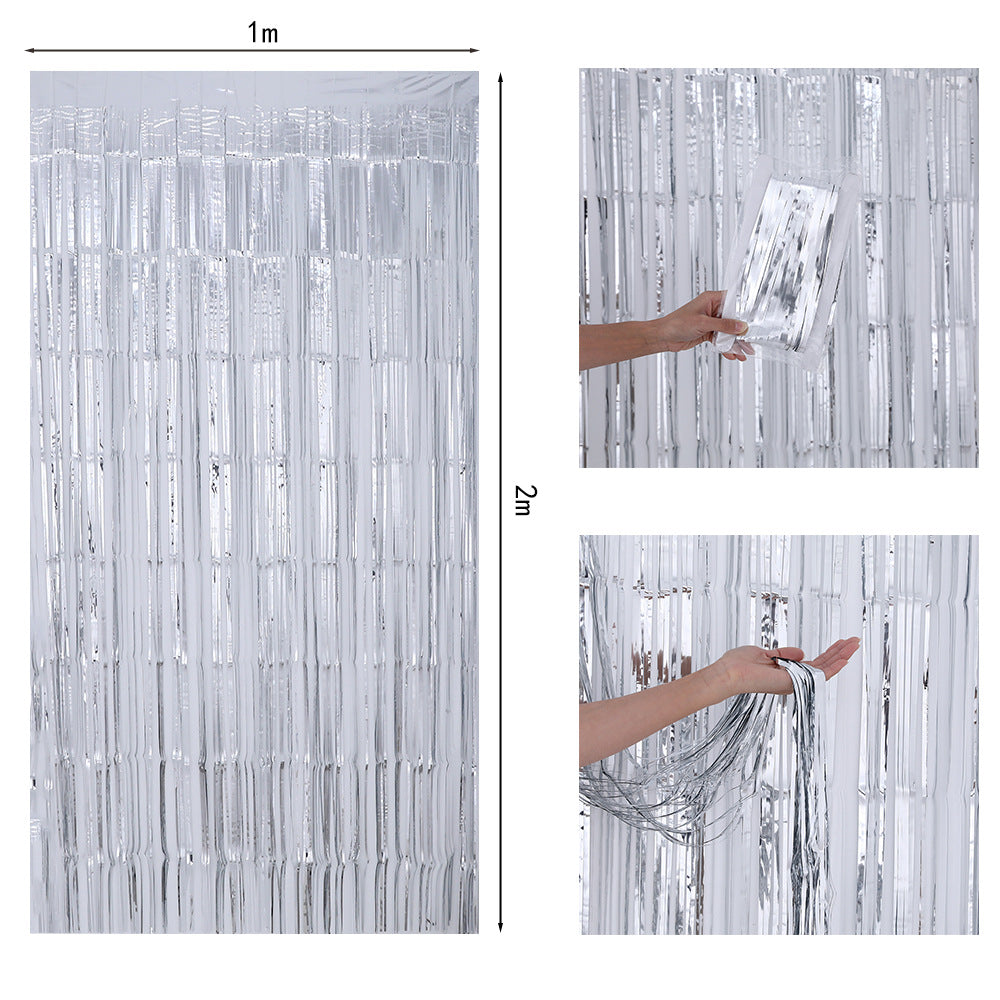 1m

2m