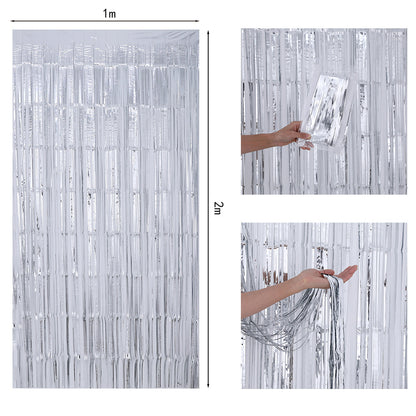 1m

2m