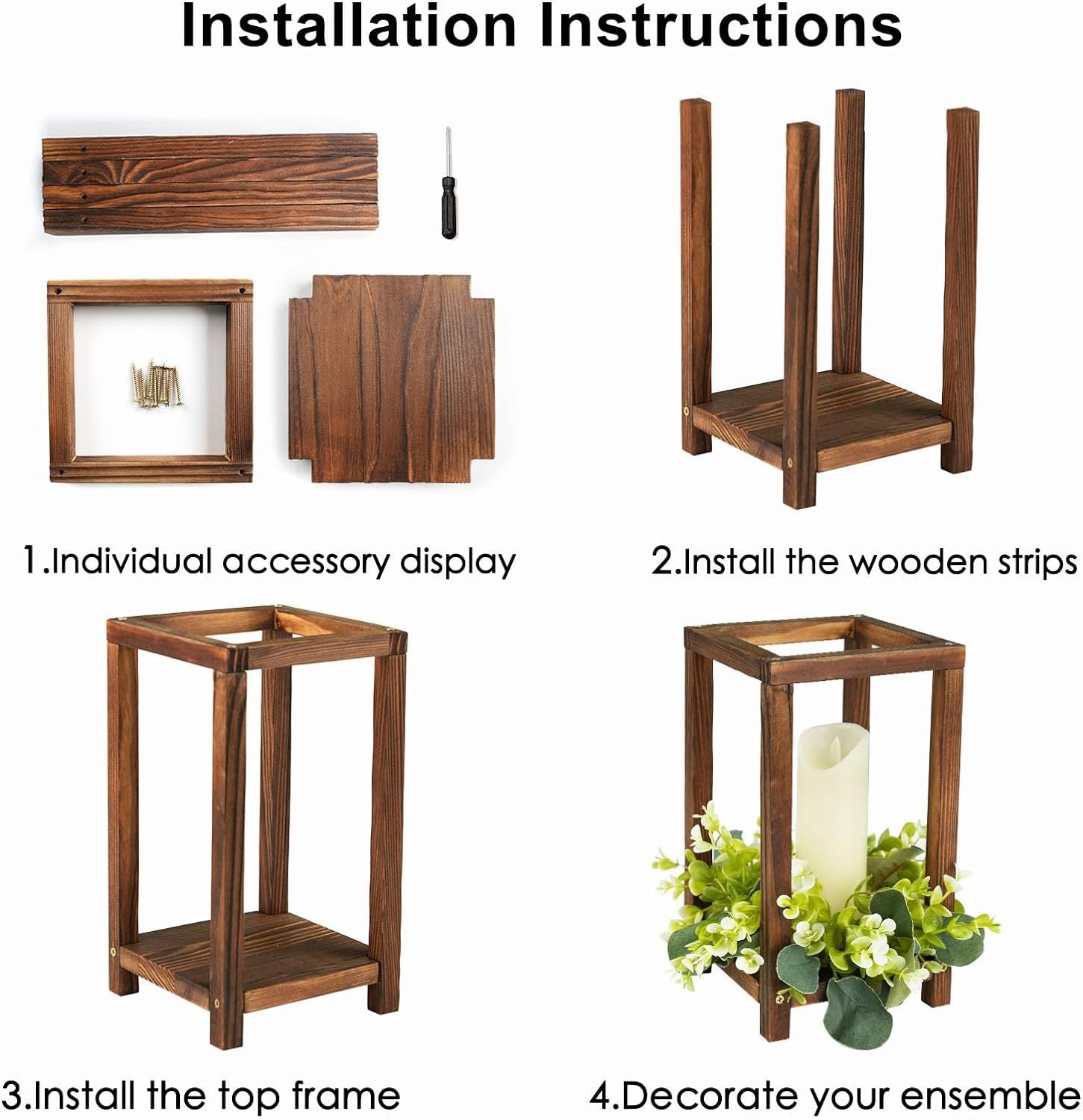 Installation Instructions

1.Individual accessory display

2.Install the wooden strips

3.Install the top frame

4.Decorate your ensemble