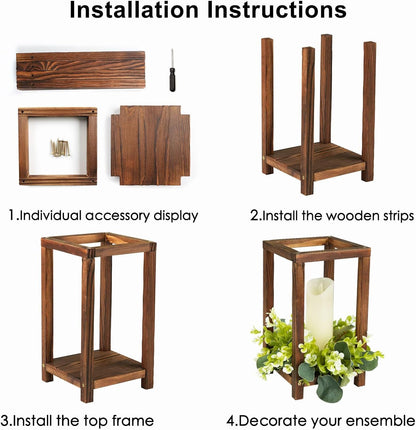 Installation Instructions

1.Individual accessory display

2.Install the wooden strips

3.Install the top frame

4.Decorate your ensemble