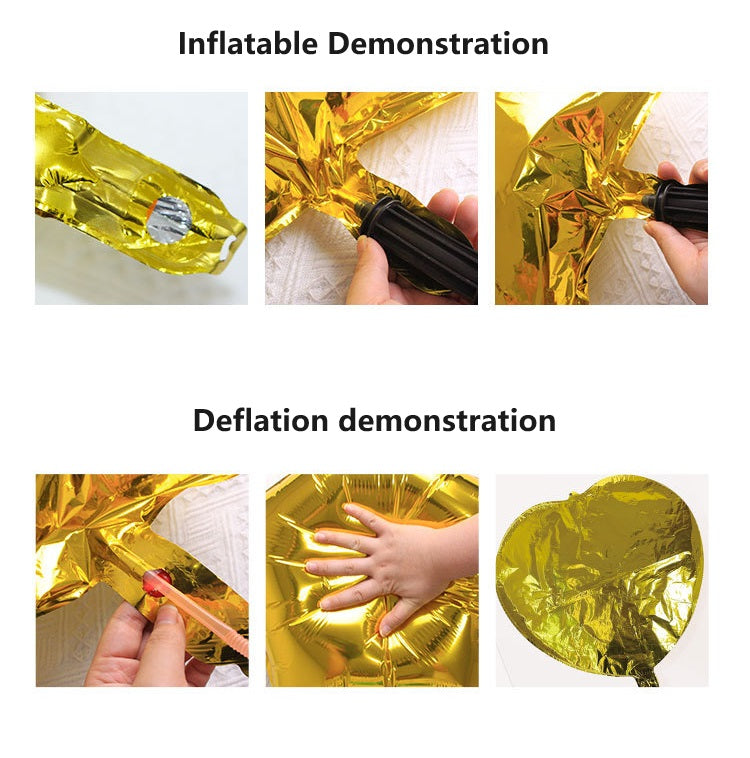 Inflatable Demonstration

Deflation demonstration