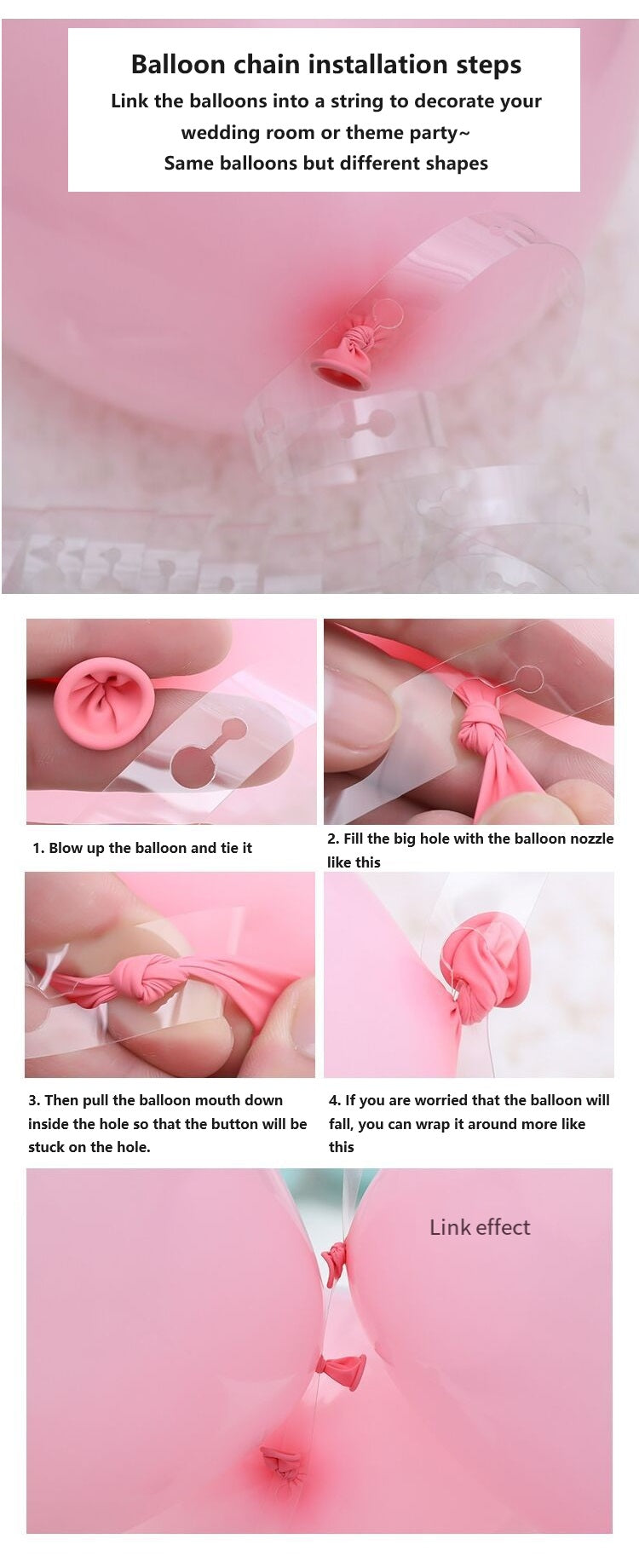 Balloon chain installation steps
Link the balloons into a string to decorate your wedding room or theme party~
Same balloons but different shapes

1. Blow up the balloon and tie it

2. Fill the big hole with the balloon nozzle like this

3. Then pull the balloon mouth down inside the hole so that the button will be stuck on the hole.

4. If you are worried that the balloon will fall, you can wrap it around more like this

Link effect