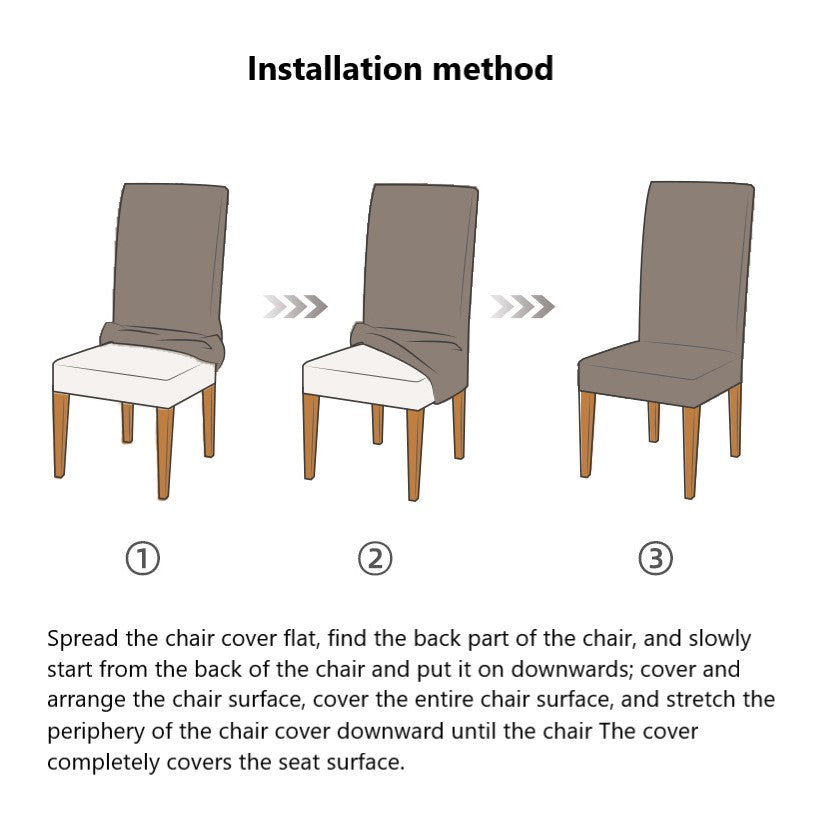 Installation method

①

②

③

Spread the chair cover flat, find the back part of the chair, and slowly start from the back of the chair and put it on downwards; cover and arrange the chair surface, cover the entire chair surface, and stretch the periphery of the chair cover downward until the chair The cover completely covers the seat surface.