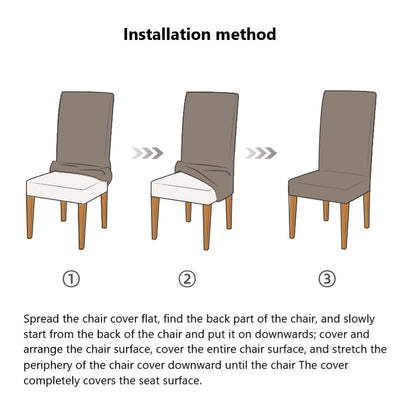 Installation method

①

②

③

Spread the chair cover flat, find the back part of the chair, and slowly start from the back of the chair and put it on downwards; cover and arrange the chair surface, cover the entire chair surface, and stretch the periphery of the chair cover downward until the chair The cover completely covers the seat surface.