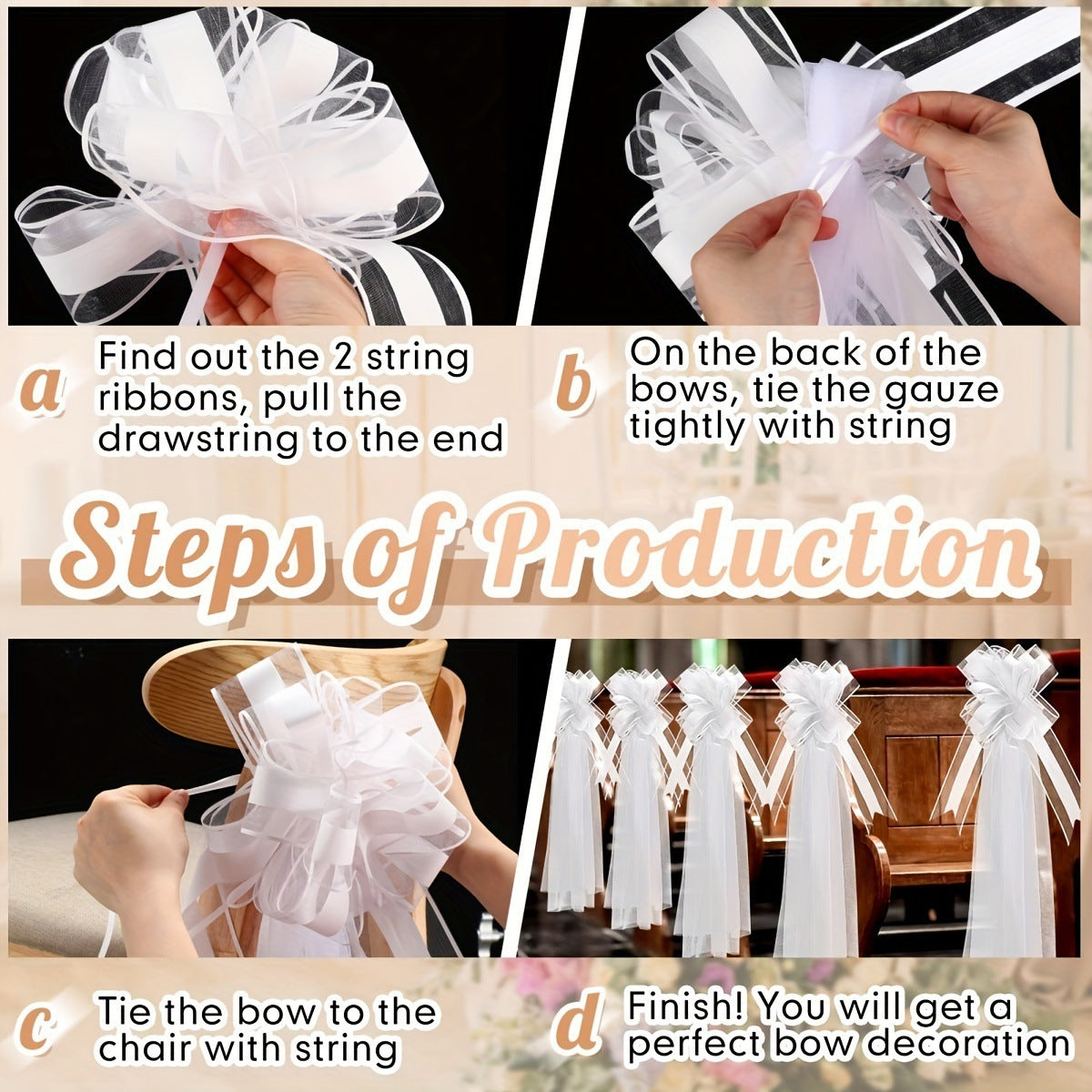 a Find out the 2 string ribbons, pull the drawstring to the end

b On the back of the bows, tie the gauze tightly with string

Steps of Production

c Tie the bow to the chair with string

d Finish! You will get a perfect bow decoration