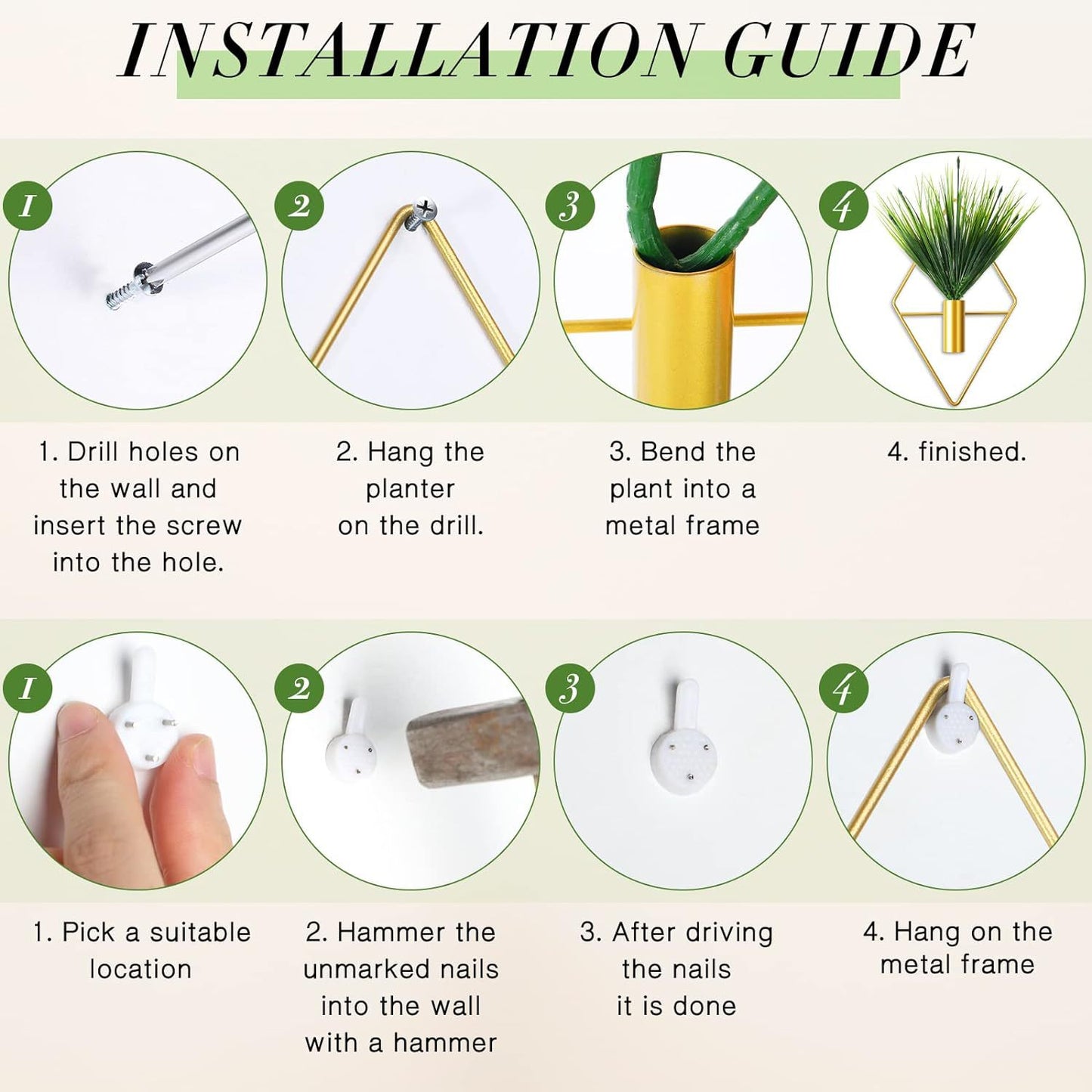 INSTALLATION GUIDE

1

2

3

4

1. Drill holes on the wall and insert the screw into the hole.

2. Hang the planter on the drill.

3. Bend the plant into a metal frame

4. finished.

1

2

3

4

1. Pick a suitable location

2. Hammer the unmarked nails into the wall with a hammer

3. After driving the nails it is done

4. Hang on the metal frame