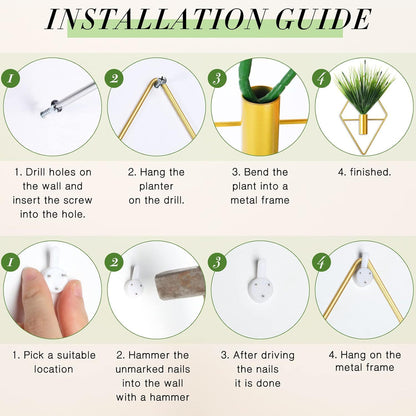 INSTALLATION GUIDE

1

2

3

4

1. Drill holes on the wall and insert the screw into the hole.

2. Hang the planter on the drill.

3. Bend the plant into a metal frame

4. finished.

1

2

3

4

1. Pick a suitable location

2. Hammer the unmarked nails into the wall with a hammer

3. After driving the nails it is done

4. Hang on the metal frame