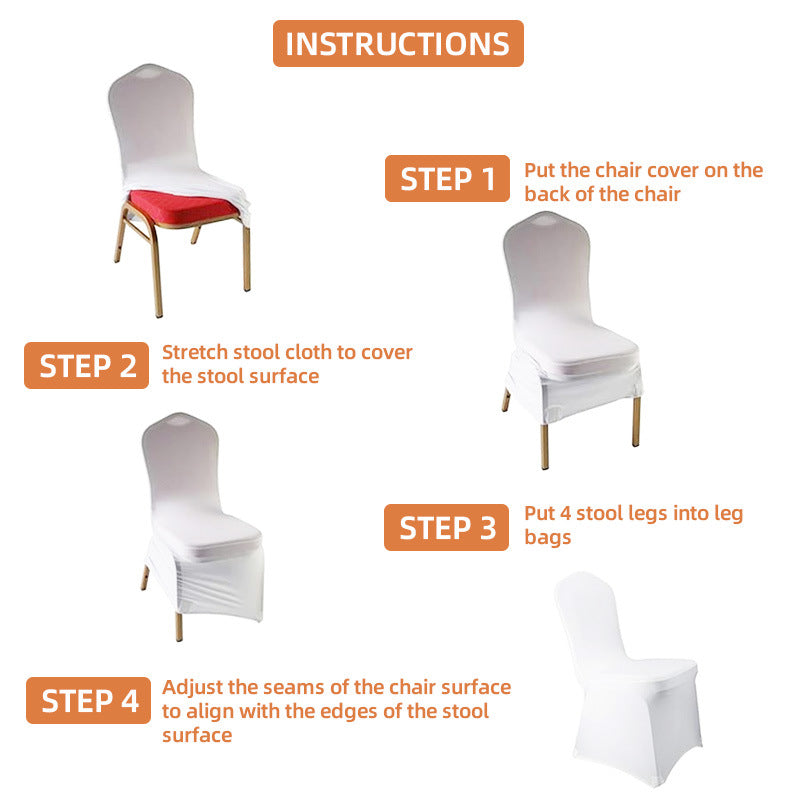 INSTRUCTIONS

STEP 1 Put the chair cover on the back of the chair

STEP 2 Stretch stool cloth to cover the stool surface

STEP 3 Put 4 stool legs into leg bags

STEP 4 Adjust the seams of the chair surface to align with the edges of the stool surface