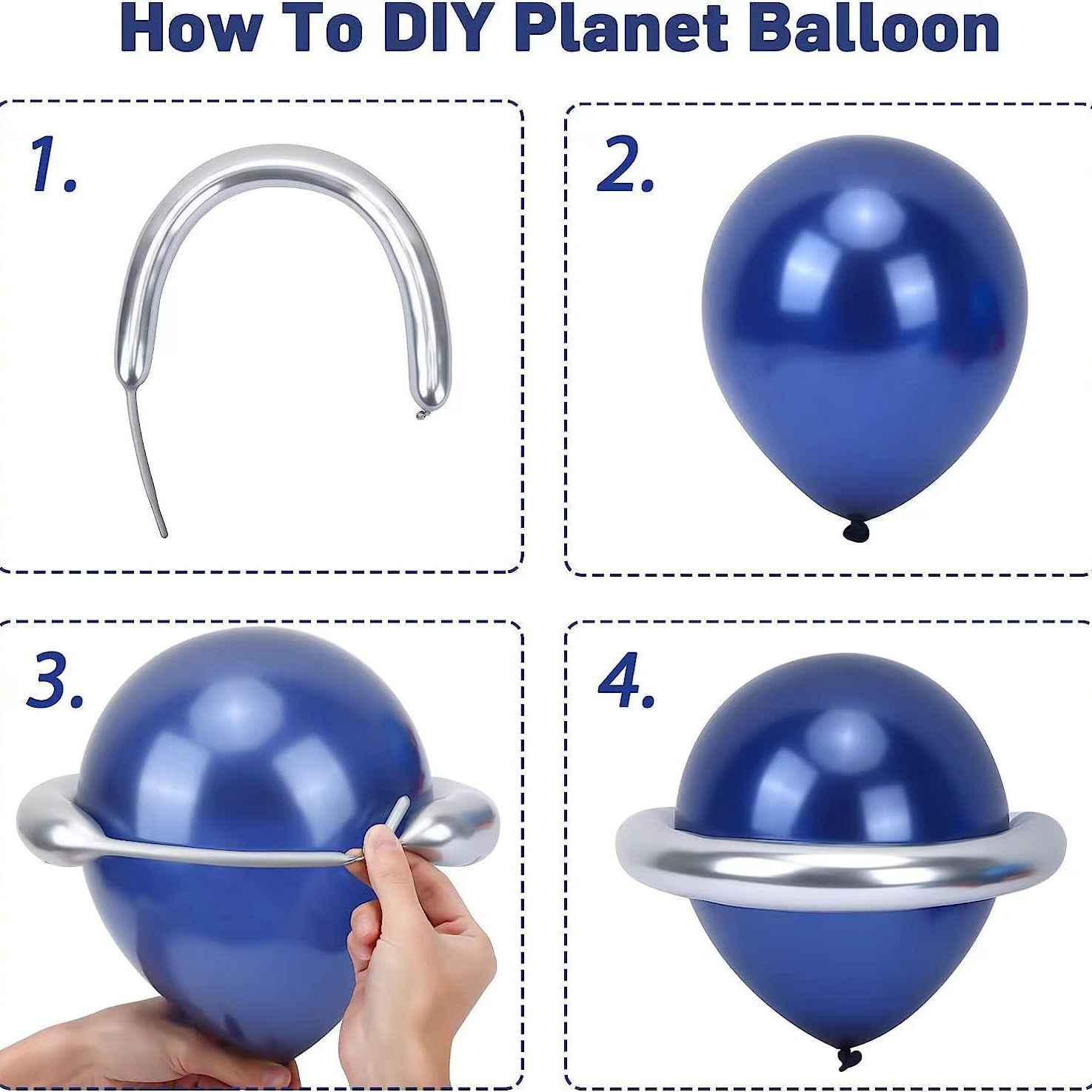 How To DIY Planet Balloon

1.

2.

3.

4.