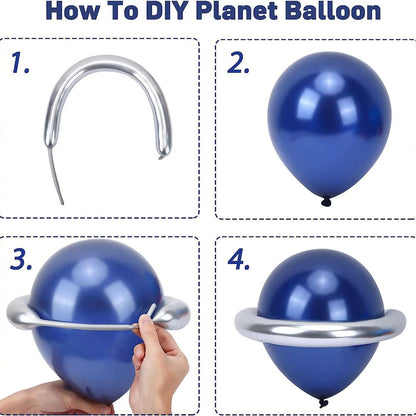 How To DIY Planet Balloon

1.

2.

3.

4.