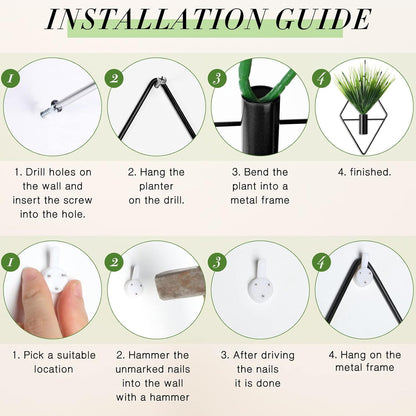 INSTALLATION GUIDE

1

2

3

4

1. Drill holes on the wall and insert the screw into the hole.

2. Hang the planter on the drill.

3. Bend the plant into a metal frame

4. finished.

1

2

3

4

1. Pick a suitable location

2. Hammer the unmarked nails into the wall with a hammer

3. After driving the nails it is done

4. Hang on the metal frame