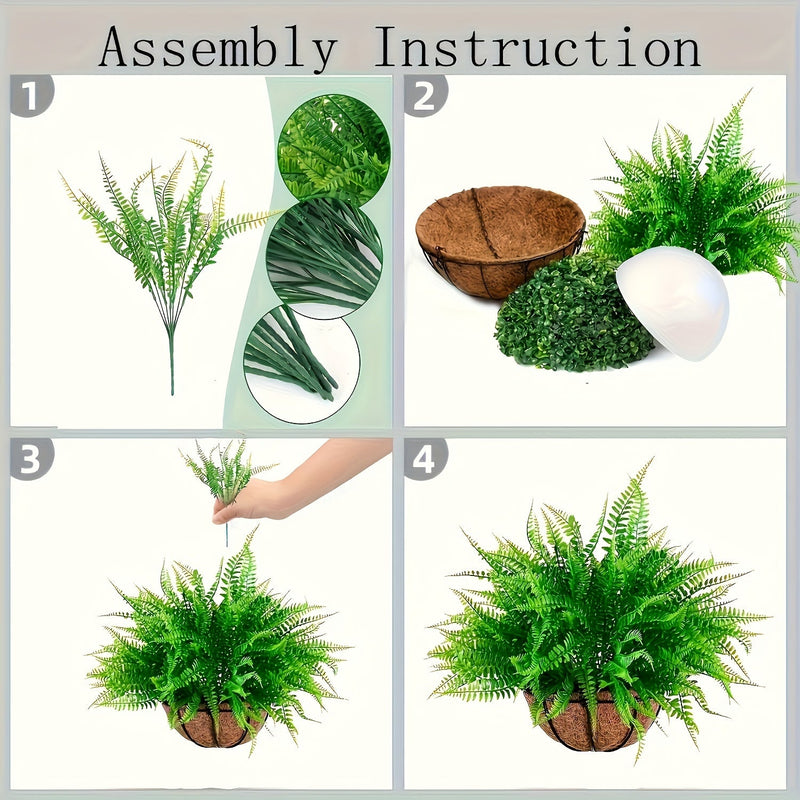 Assembly Instruction

1

2

3

4